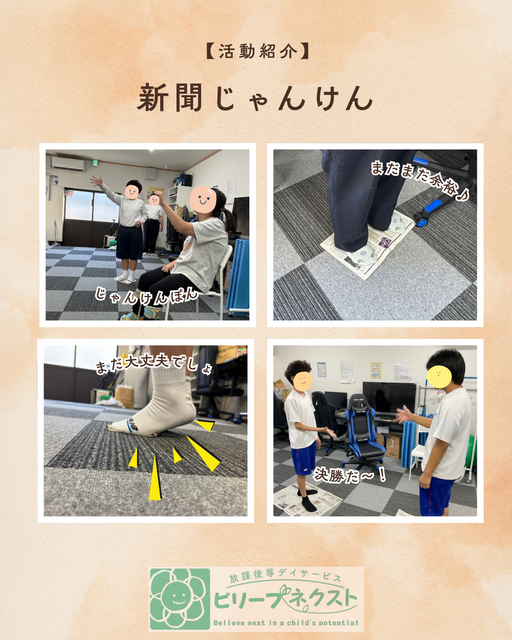 【活動紹介】

新聞じゃんけん

じゃんけんぽん

まだまだ余裕♪

まだ大丈夫でしょ

決勝だ～！

放課後等デイサービス
ビリーブネクスト
Believe next in a child's potential